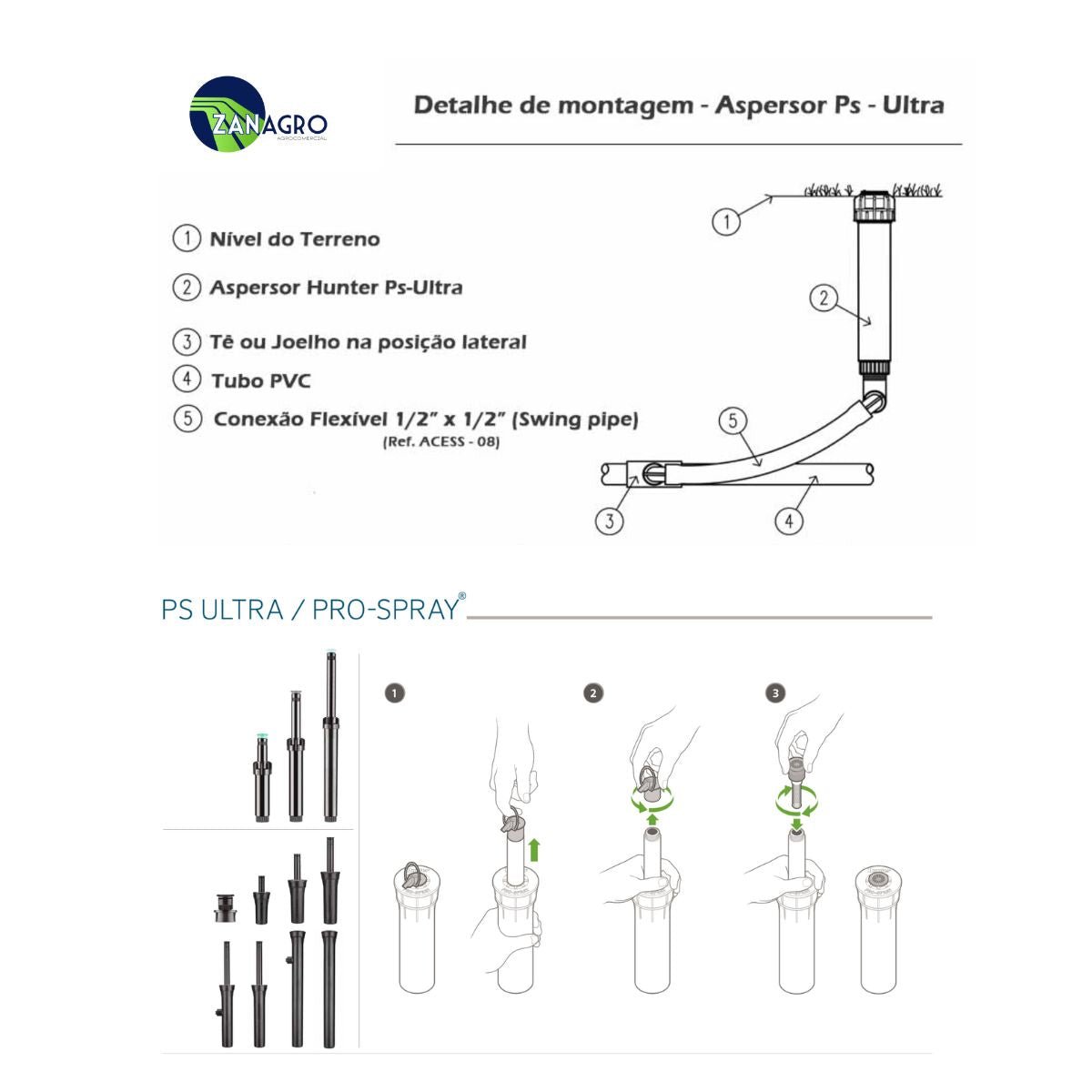 ZANAGRO
AGROCOMERCIAL

Detalhe de montagem - Aspersor Ps - Ultra

① Nível do Terreno
② Aspersor Hunter Ps-Ultra
③ Tê ou Joelho na posição lateral
④ Tubo PVC
⑤ Conexão Flexível 1/2" x 1/2" (Swing pipe)
(Ref. ACESS - 08)

1
2
5
3
4

PS ULTRA / PRO-SPRAY®

1
2
3