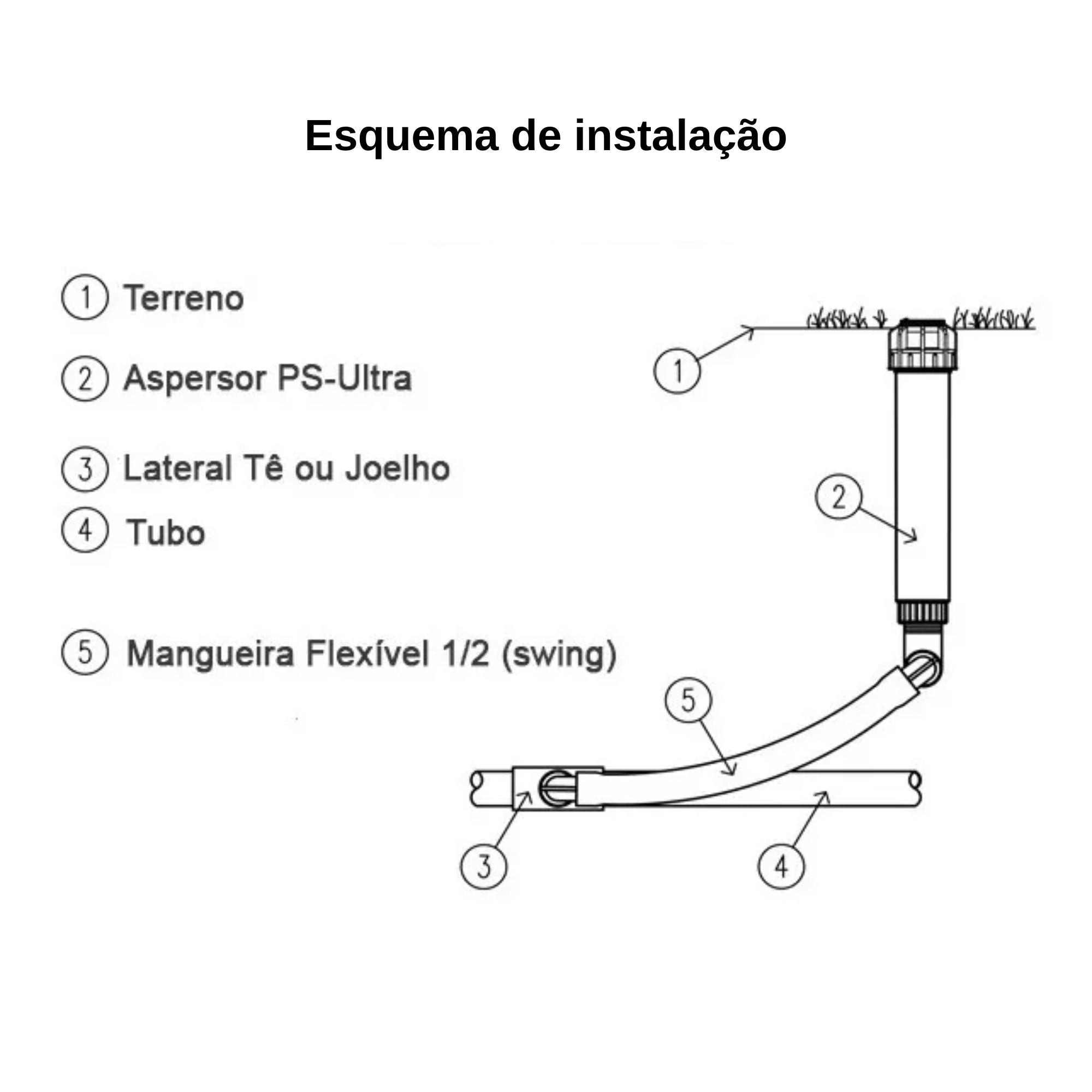 Esquema de instalação

1 Terreno

2 Aspersor PS-Ultra

3 Lateral Tê ou Joelho

4 Tubo

5 Mangueira Flexível 1/2 (swing)

1

2

5

3

4